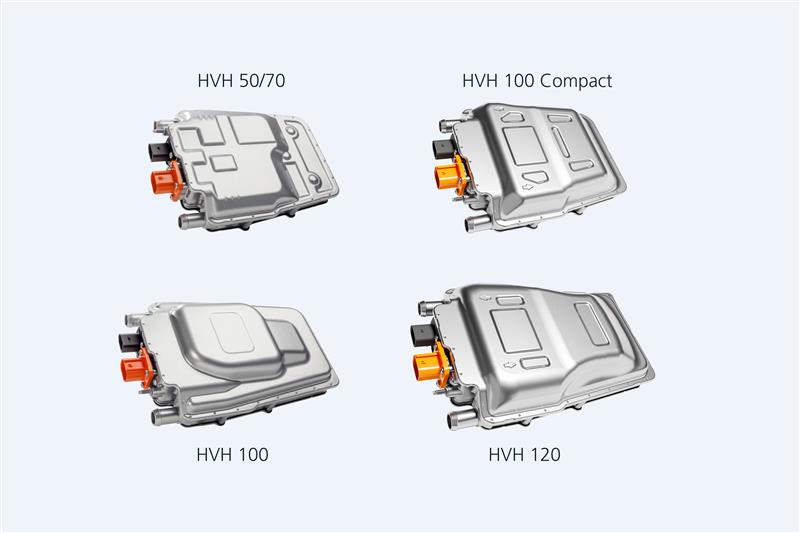 HVH 50/70

HVH 100 Compact

HVH 100

HVH 120